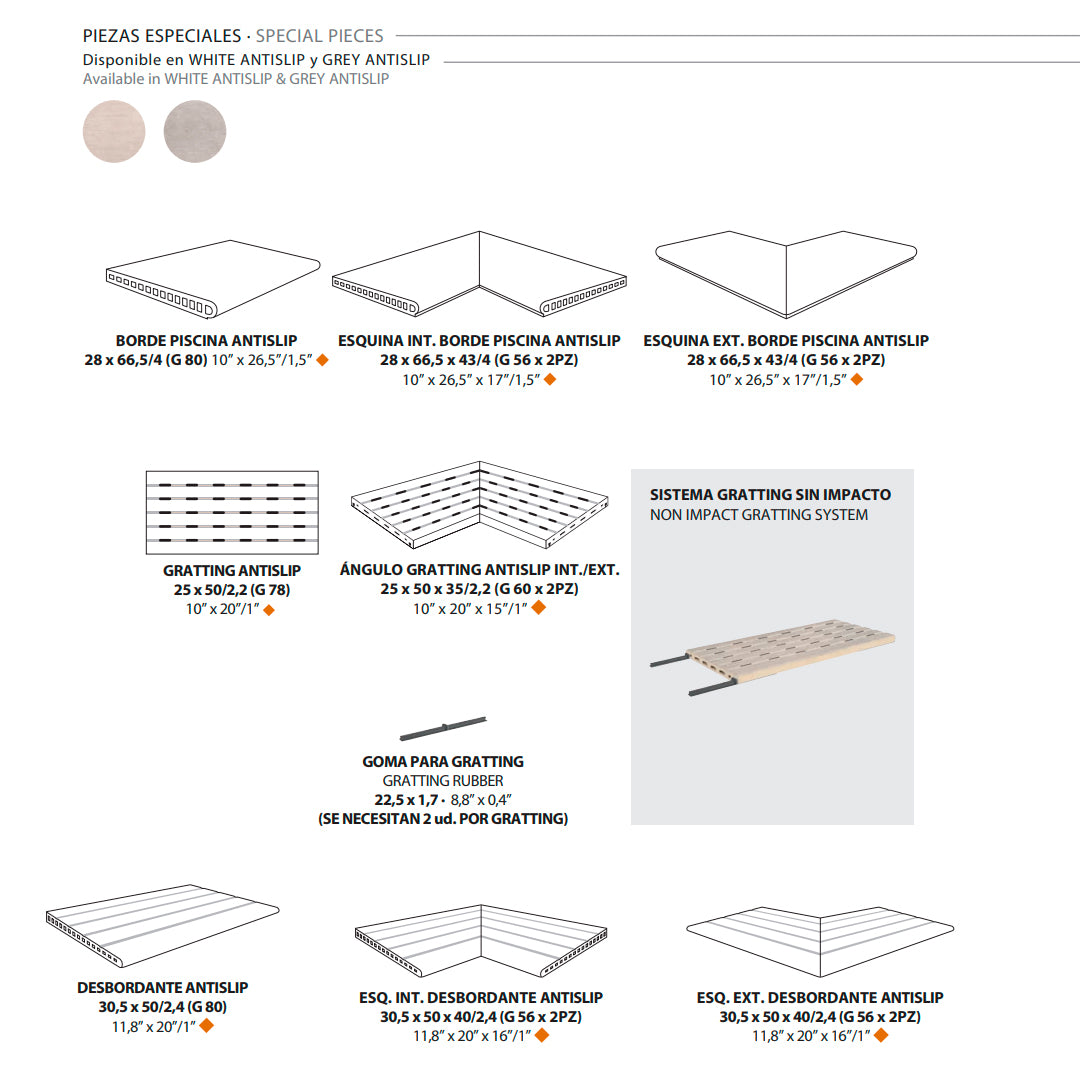 PIEZAS ESPECIALES · SPECIAL PIECES
Disponible en WHITE ANTISLIP y GREY ANTISLIP
Available in WHITE ANTISLIP & GREY ANTISLIP

BORDE PISCINA ANTISLIP
28 x 66,5/4 (G 80) 10" x 26,5"/1,5" ◆

ESQUINA INT. BORDE PISCINA ANTISLIP
28 x 66,5 x 43/4 (G 56 x 2PZ)
10" x 26,5" x 17"/1,5" ◆

ESQUINA EXT. BORDE PISCINA ANTISLIP
28 x 66,5 x 43/4 (G 56 x 2PZ)
10" x 26,5" x 17"/1,5" ◆

GRATTING ANTISLIP
25 x 50/2,2 (G 78)
10" x 20"/1" ◆

ÁNGULO GRATTING ANTISLIP INT./EXT.
25 x 50 x 35/2,2 (G 60 x 2PZ)
10" x 20" x 15"/1" ◆

SISTEMA GRATTING SIN IMPACTO
NON IMPACT GRATTING SYSTEM

GOMA PARA GRATTING
GRATTING RUBBER
22,5 x 1,7 · 8,8" x 0,4"
(SE NECESITAN 2 ud. POR GRATTING)

DESBORDANTE ANTISLIP
30,5 x 50/2,4 (G 80)
11,8" x 20"/1" ◆

ESQ. INT. DESBORDANTE ANTISLIP
30,5 x 50 x 40/2,4 (G 56 x 2PZ)
11,8" x 20" x 16"/1" ◆

ESQ. EXT. DESBORDANTE ANTISLIP
30,5 x 50 x 40/2,4 (G 56 x 2PZ)
11,8" x 20" x 16"/1" ◆